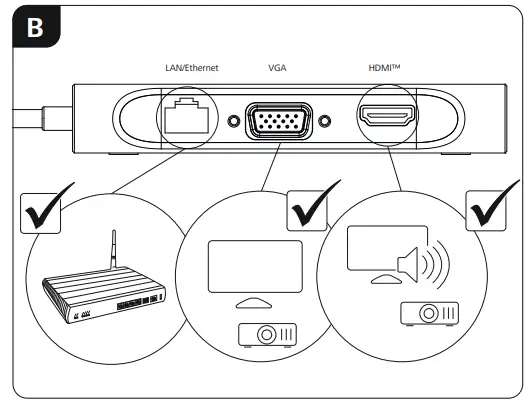 B

LAN/Ethernet

VGA

HDMI™