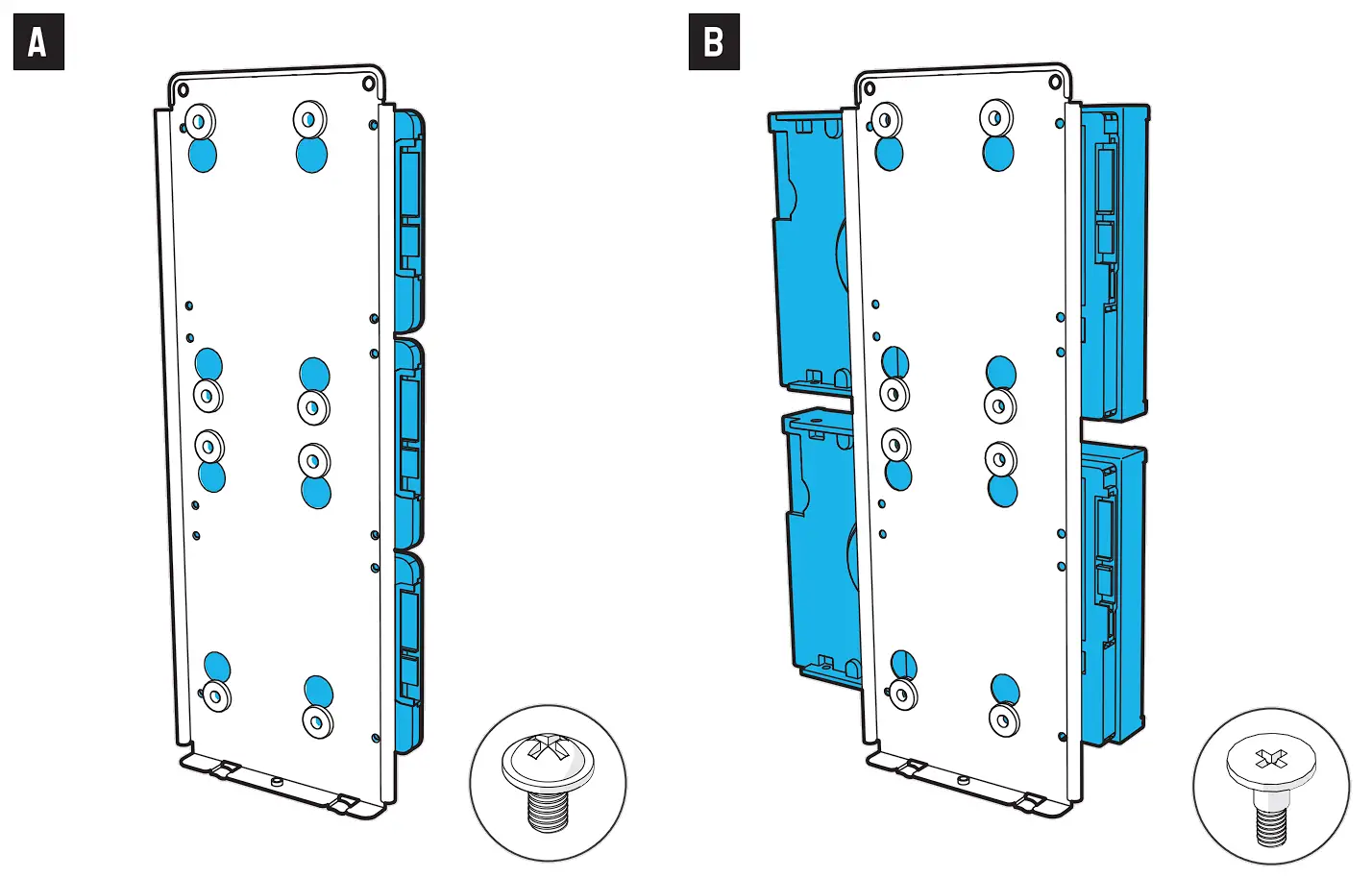 A

B