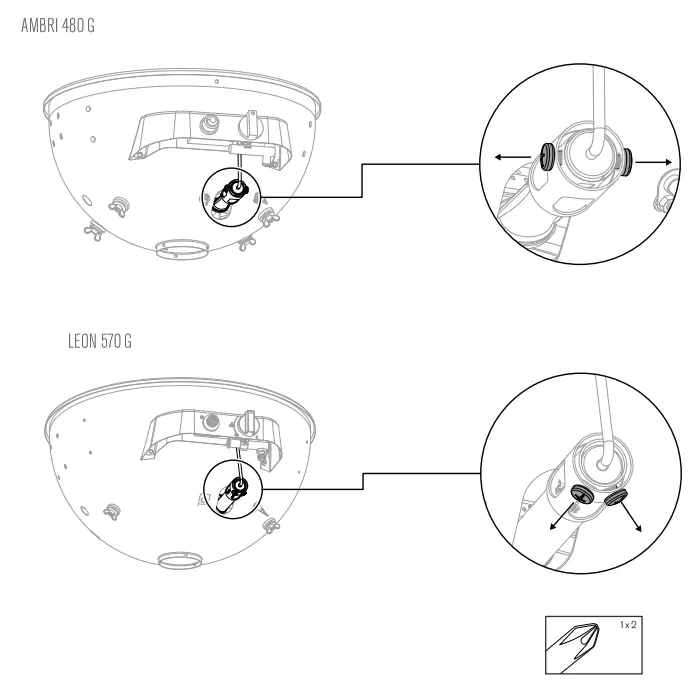 AMBRI 480 G

LEON 570 G

1 x 2