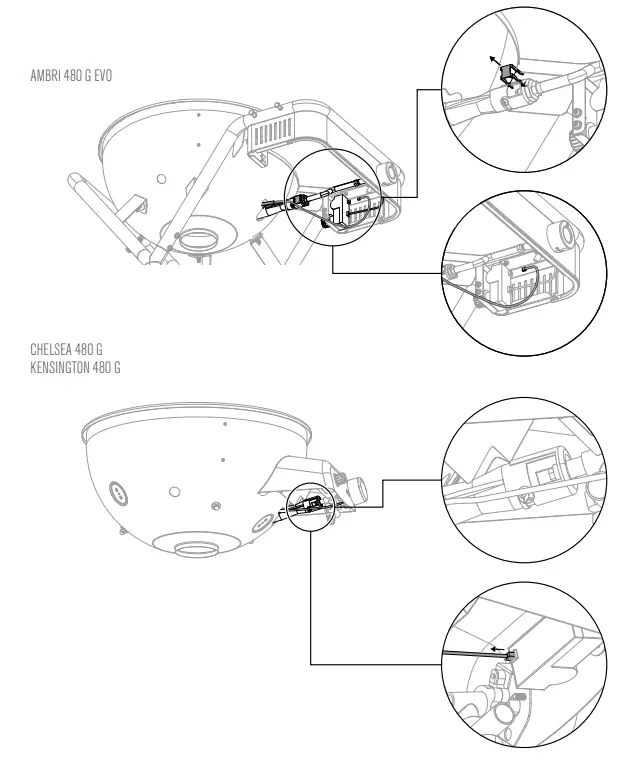 AMBRI 480 G EVO

CHELSEA 480 G
KENSINGTON 480 G