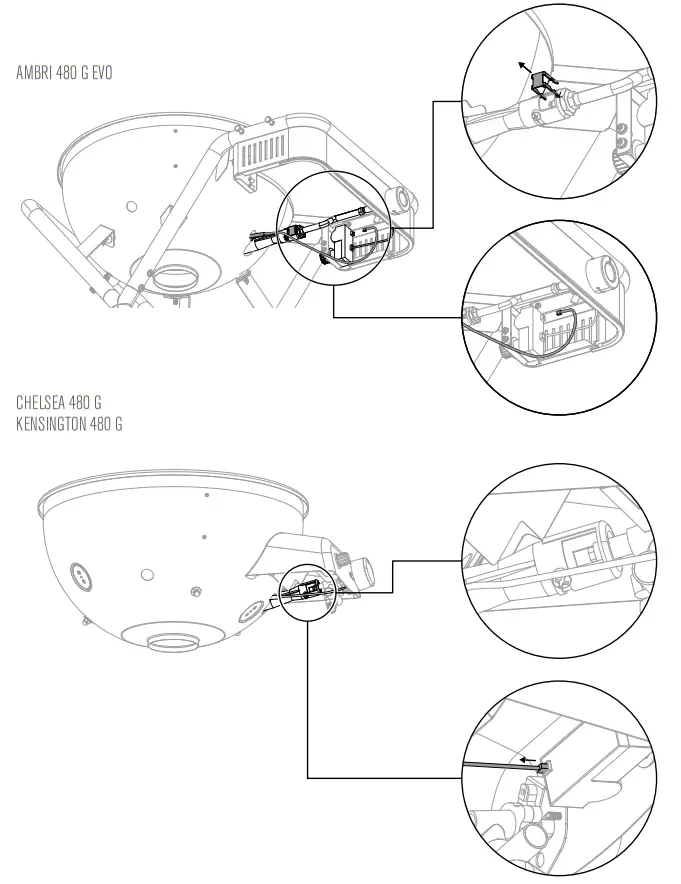 AMBRI 480 G EVO

CHELSEA 480 G
KENSINGTON 480 G