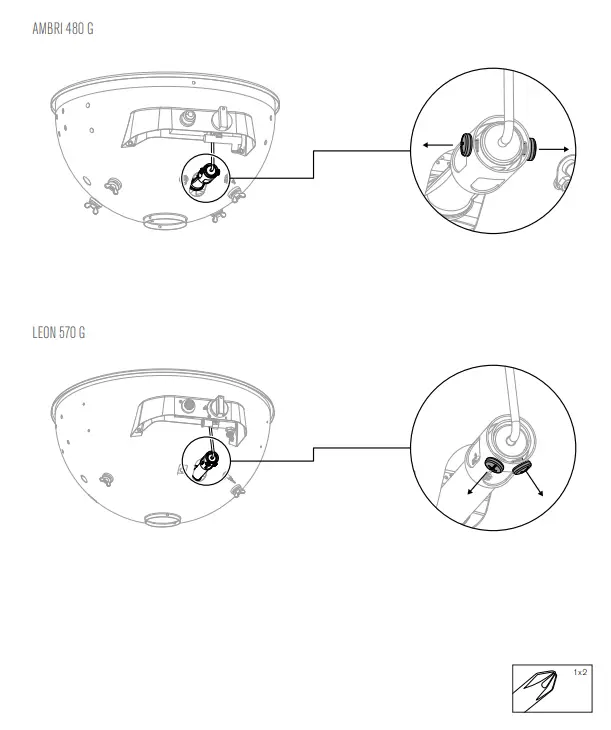 AMBRI 480 G

LEON 570 G

1x2