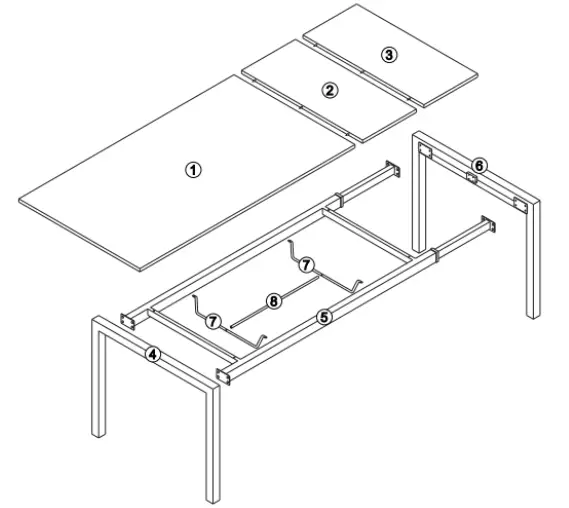 3
2
1
6
7
8
7
5
4