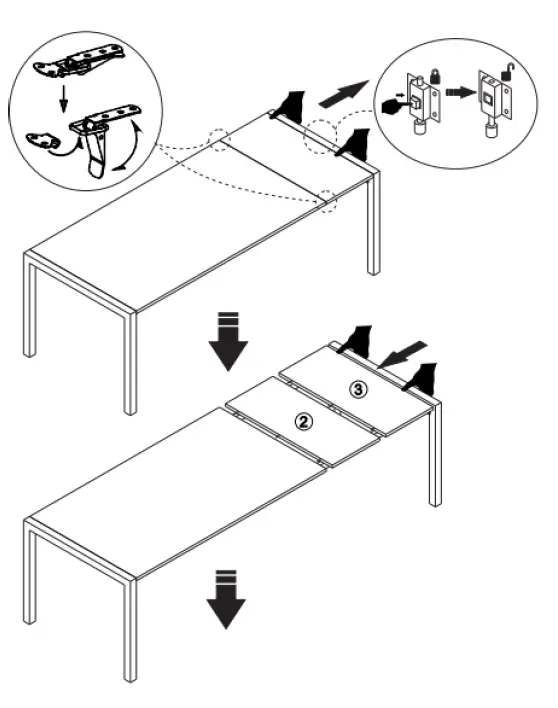 ③

②