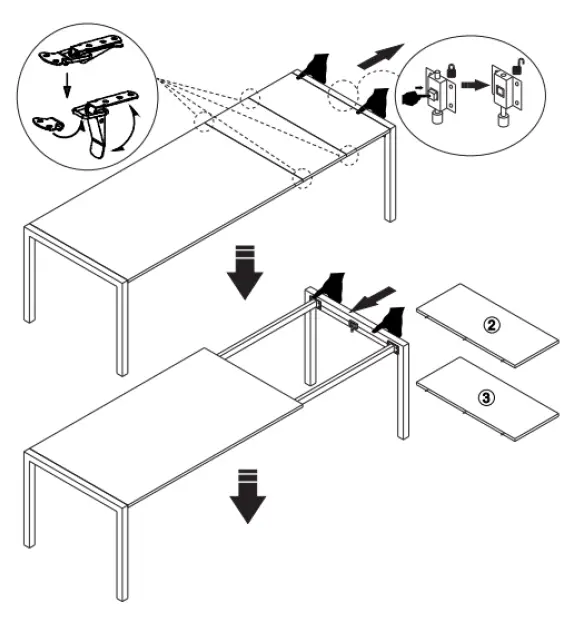 ②
③