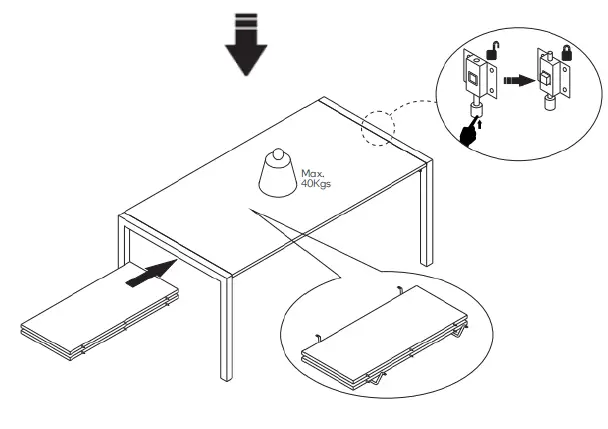 Max.
40Kgs