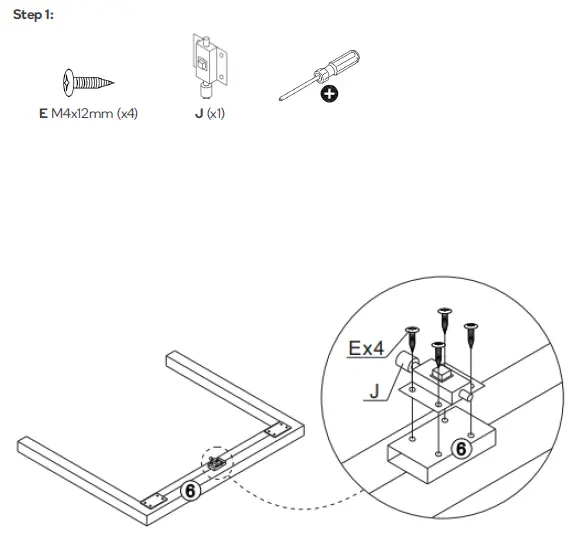 Step 1:

E M4x12mm (x4)

J (x1)

Ex4

J

6

6