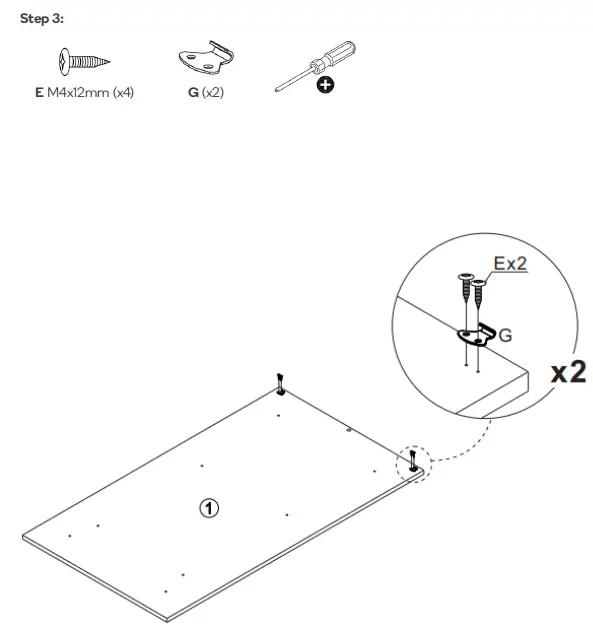 Step 3:

E M4x12mm (x4)

G (x2)

Ex2

G

x2

1