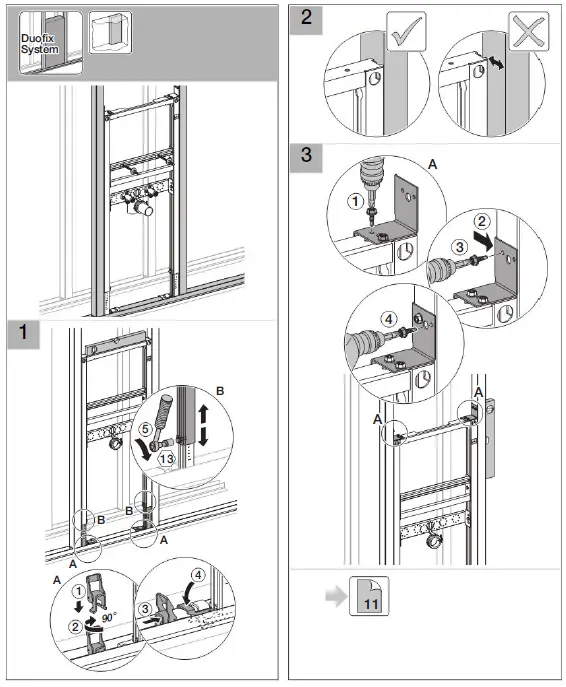 Duofix System

1

B

5

13

B

B

A

A

A

1

2

90°

3

4

2

3

A

1

2

3

4

A

A

11