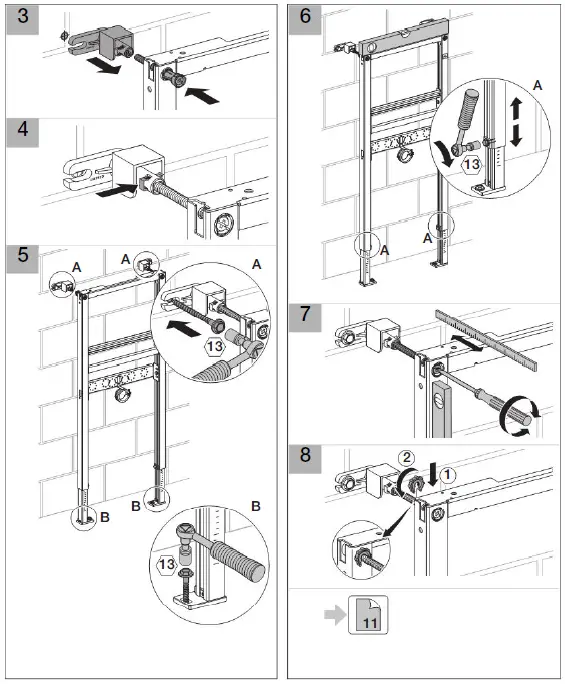 3

4

5

A

A

A

13

B

B

B

13

6

A

13

A

A

7

8

2

1

11