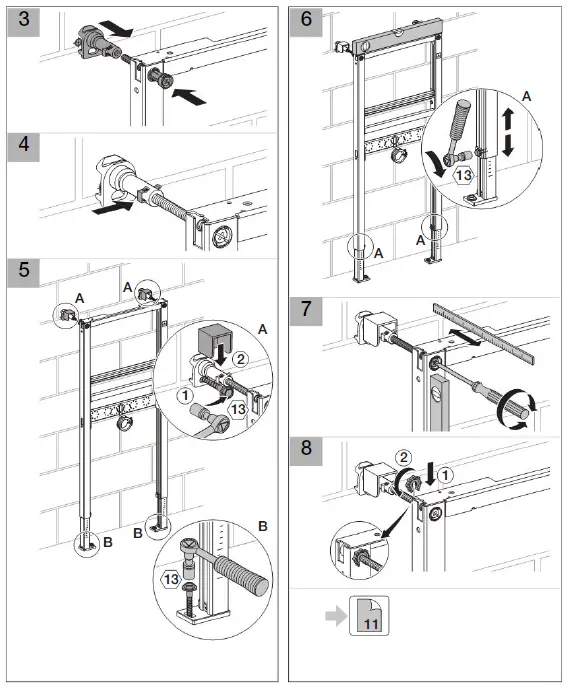 3

4

5

A

A

A

2

1

13

B

B

B

13

6

A

13

A

A

7

8

2

1

11