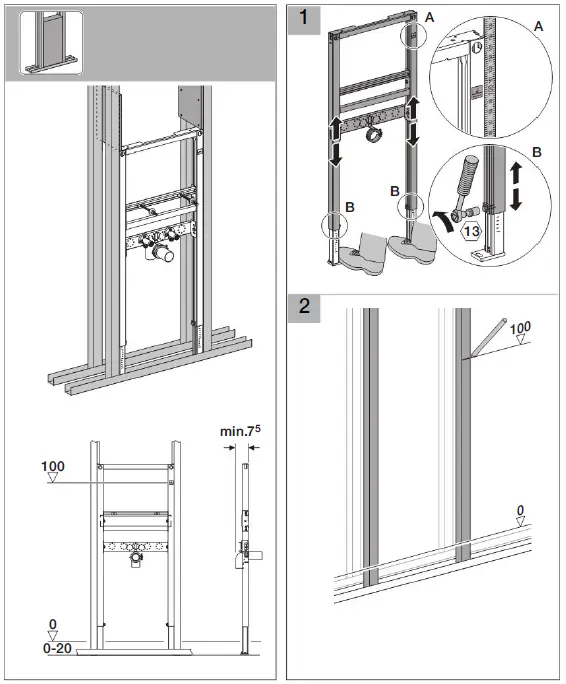 min.$7^5$

100

0

0-20

1

A

A

B

B

B

13

2

100

0