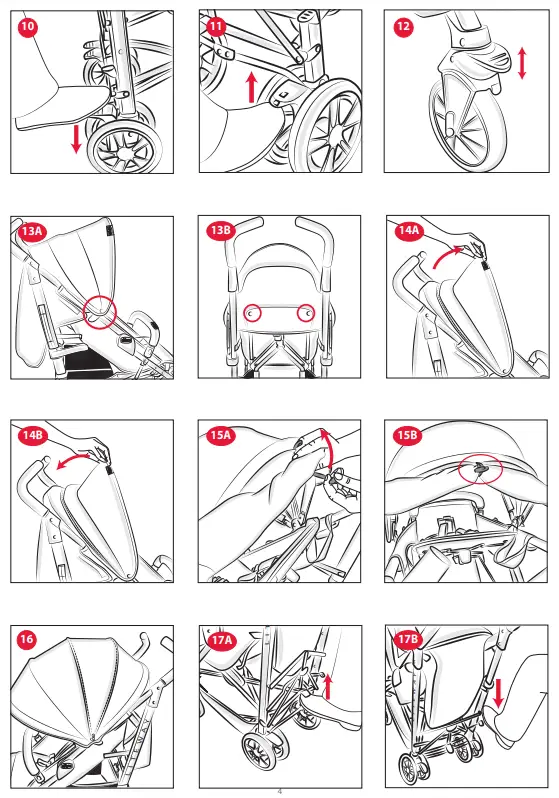 10

11

12

13A

13B

14A

14B

15A

15B

16

17A

17B

4