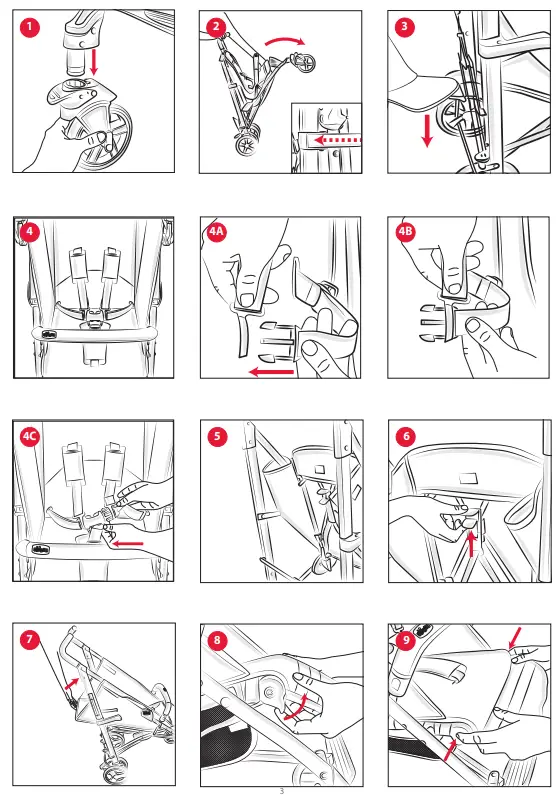 1

2

3

4

4A

4B

4C

5

6

7

8

9

3