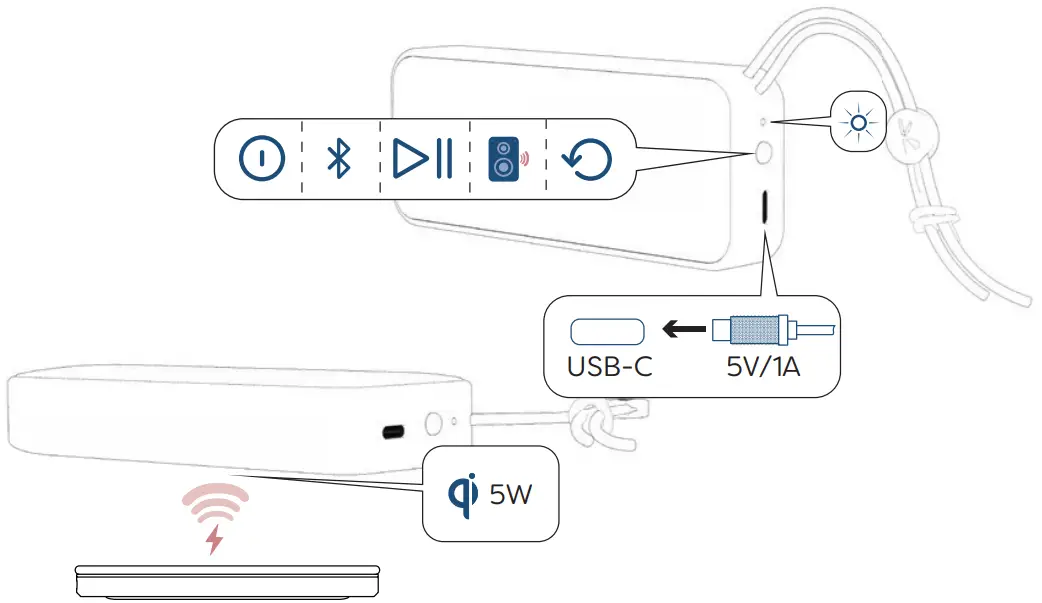 USB-C
5V/1A
5W