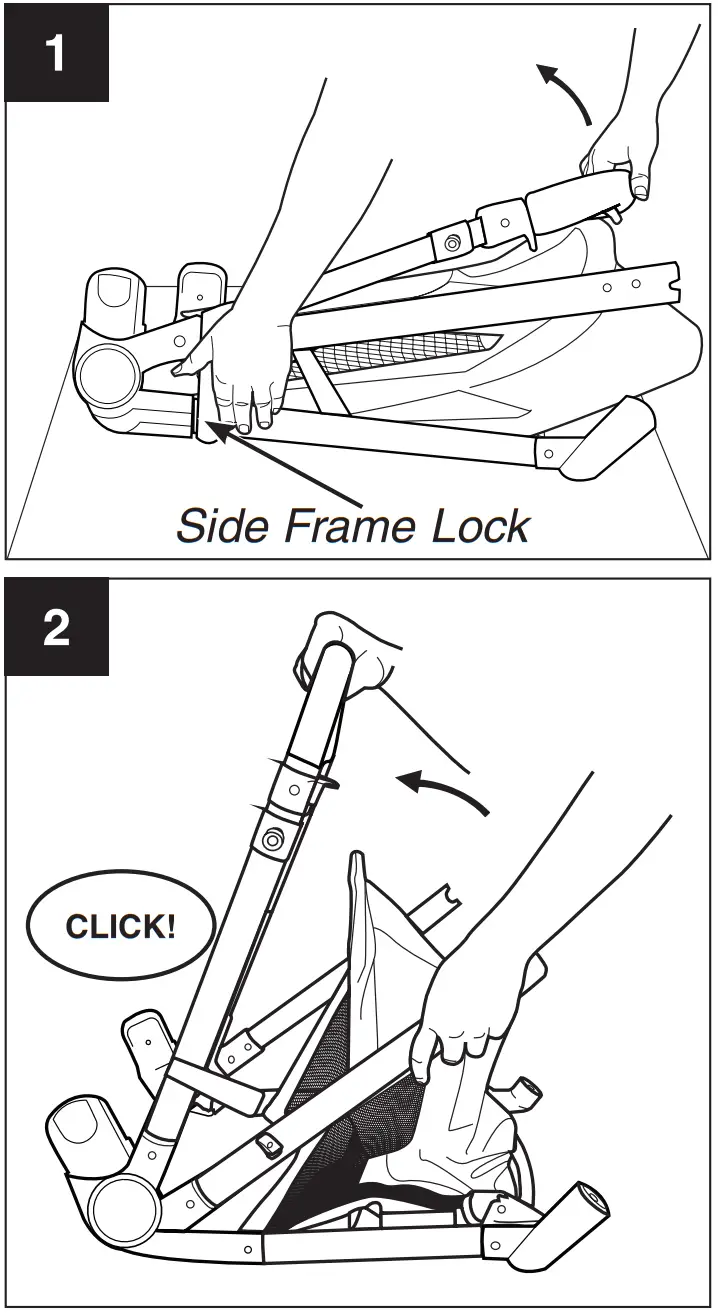 1

Side Frame Lock

2

CLICK!