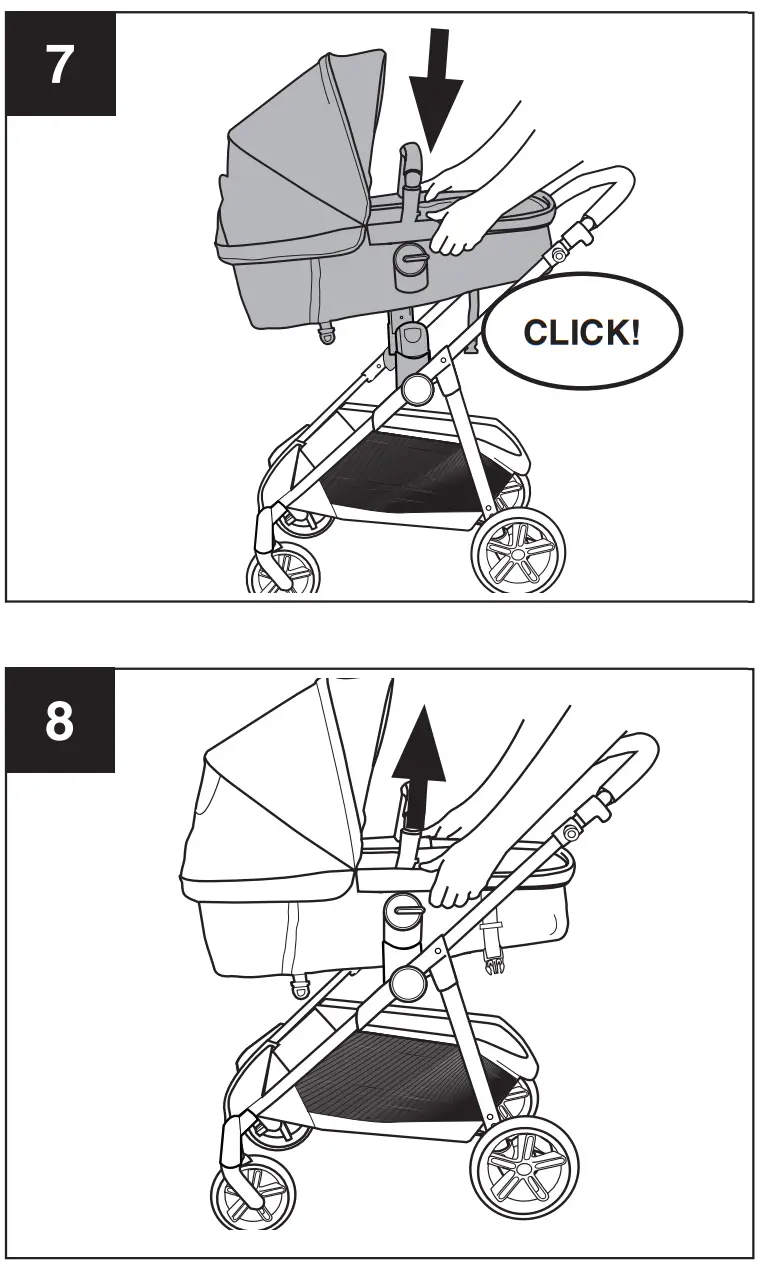 7

CLICK!

8