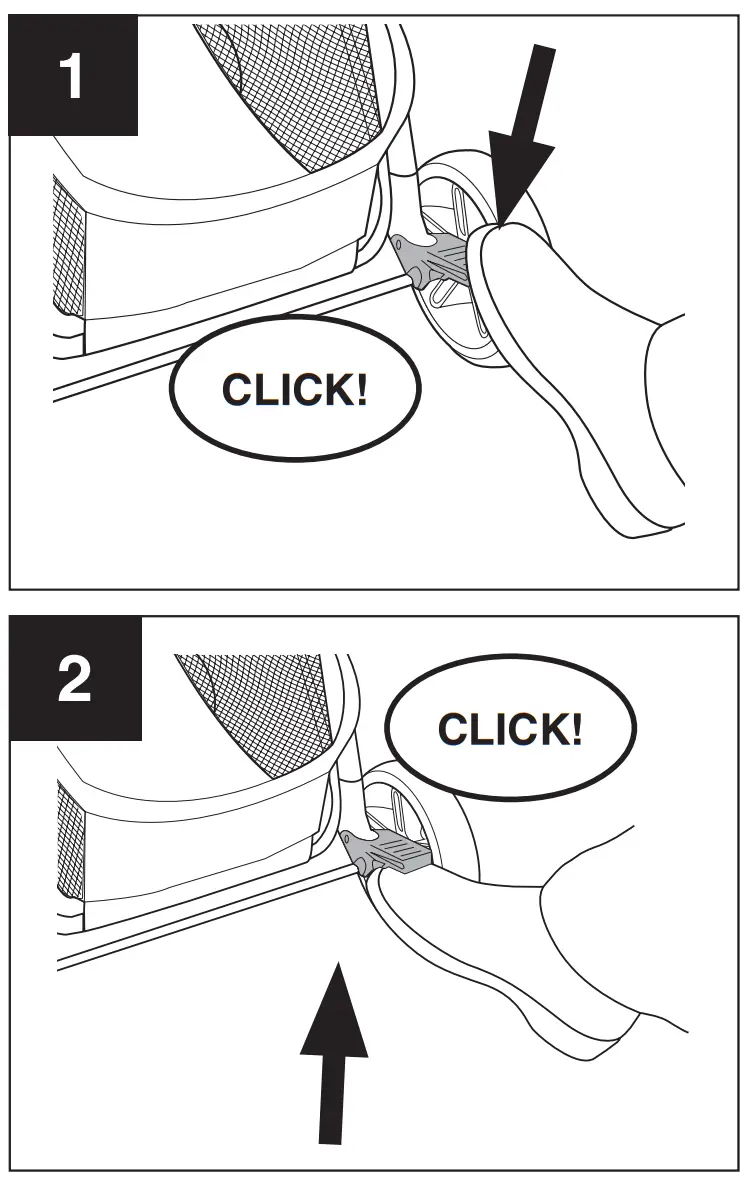 1

CLICK!

2

CLICK!