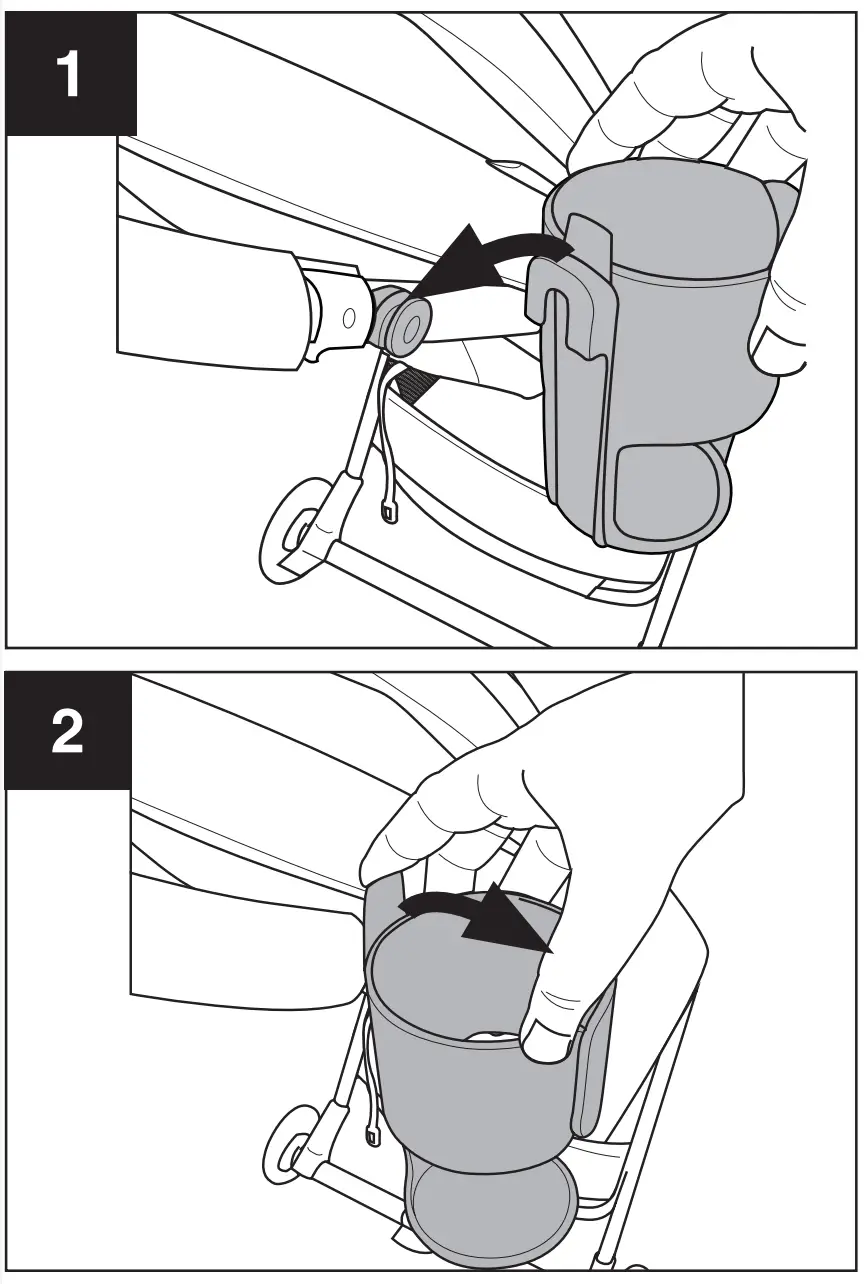 1

2