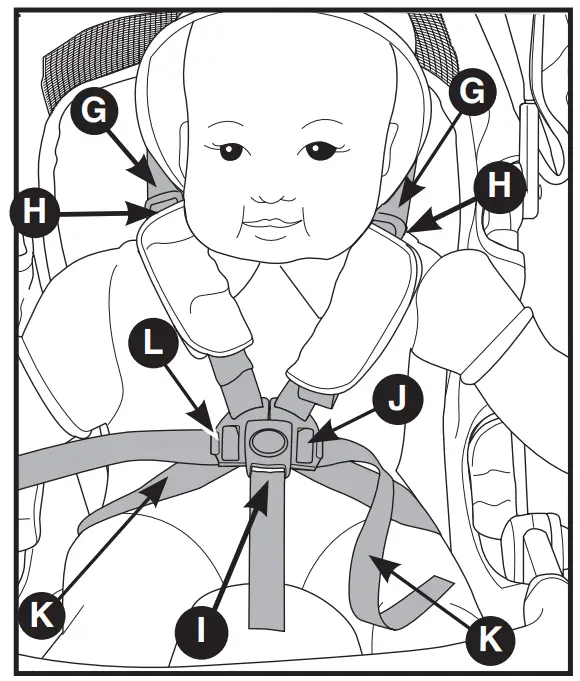 G
G
H
H
L
J
K
I
K