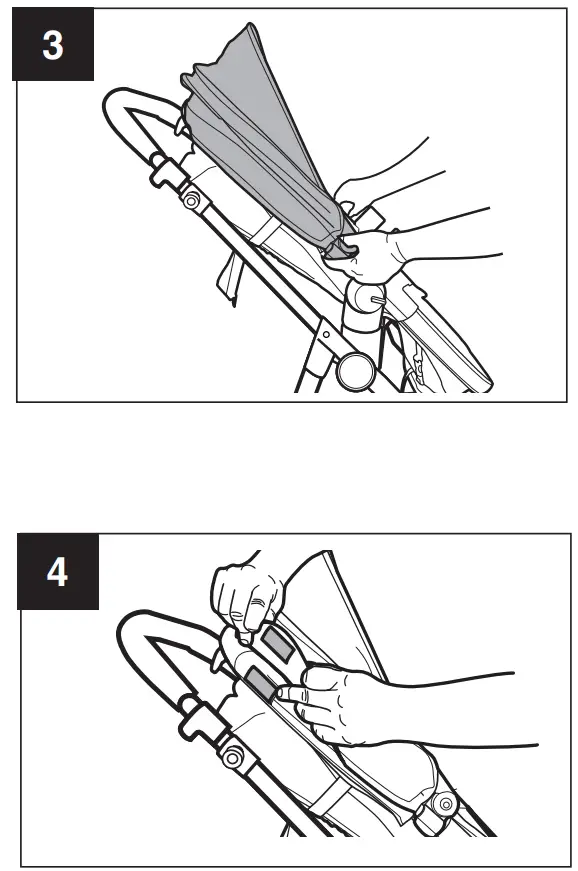 3

4