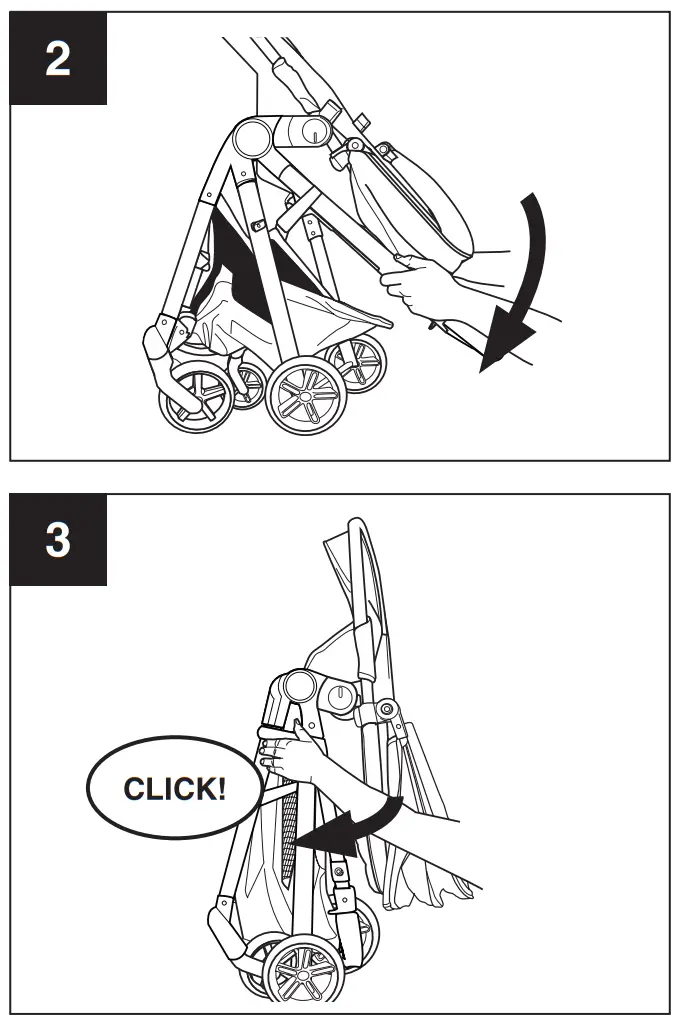 2

3

CLICK!