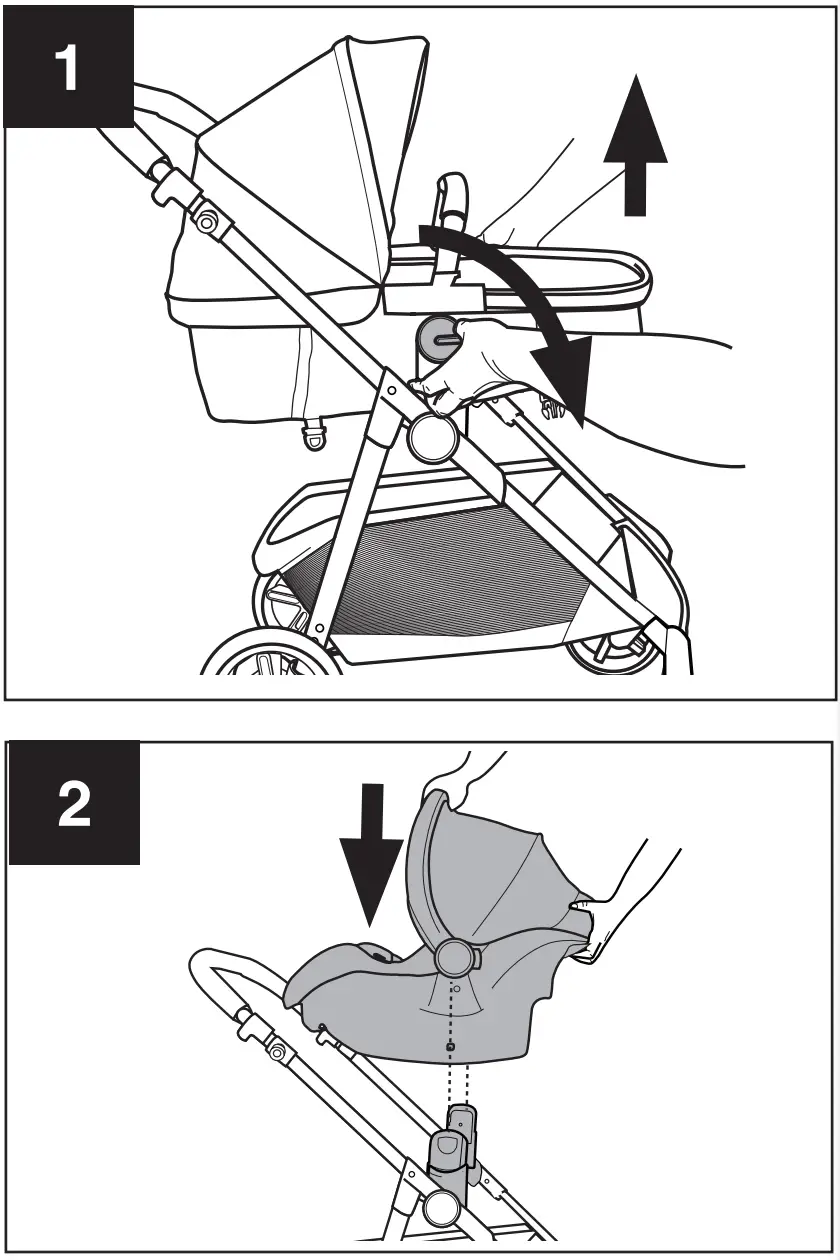 1

2