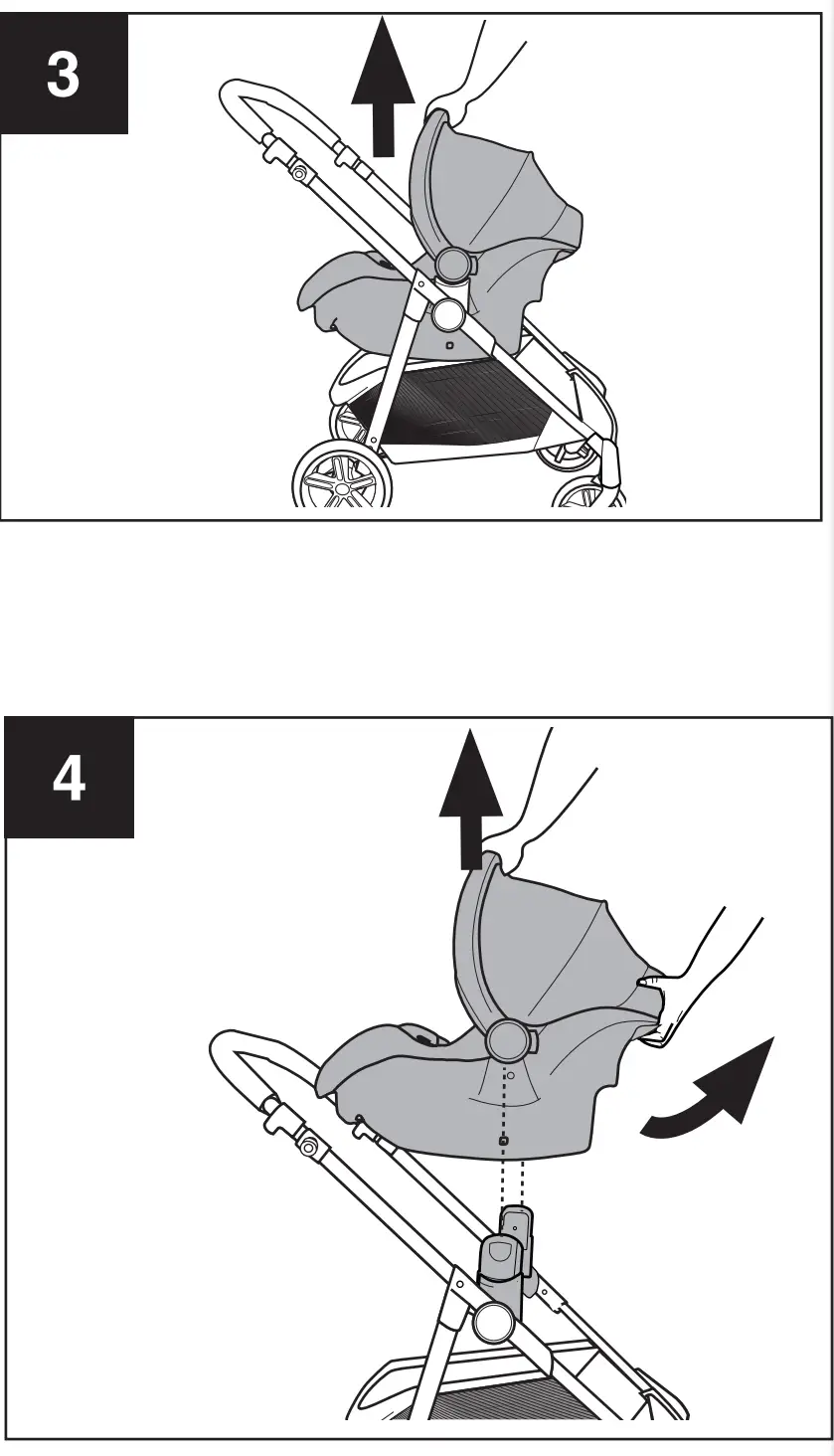 3

4