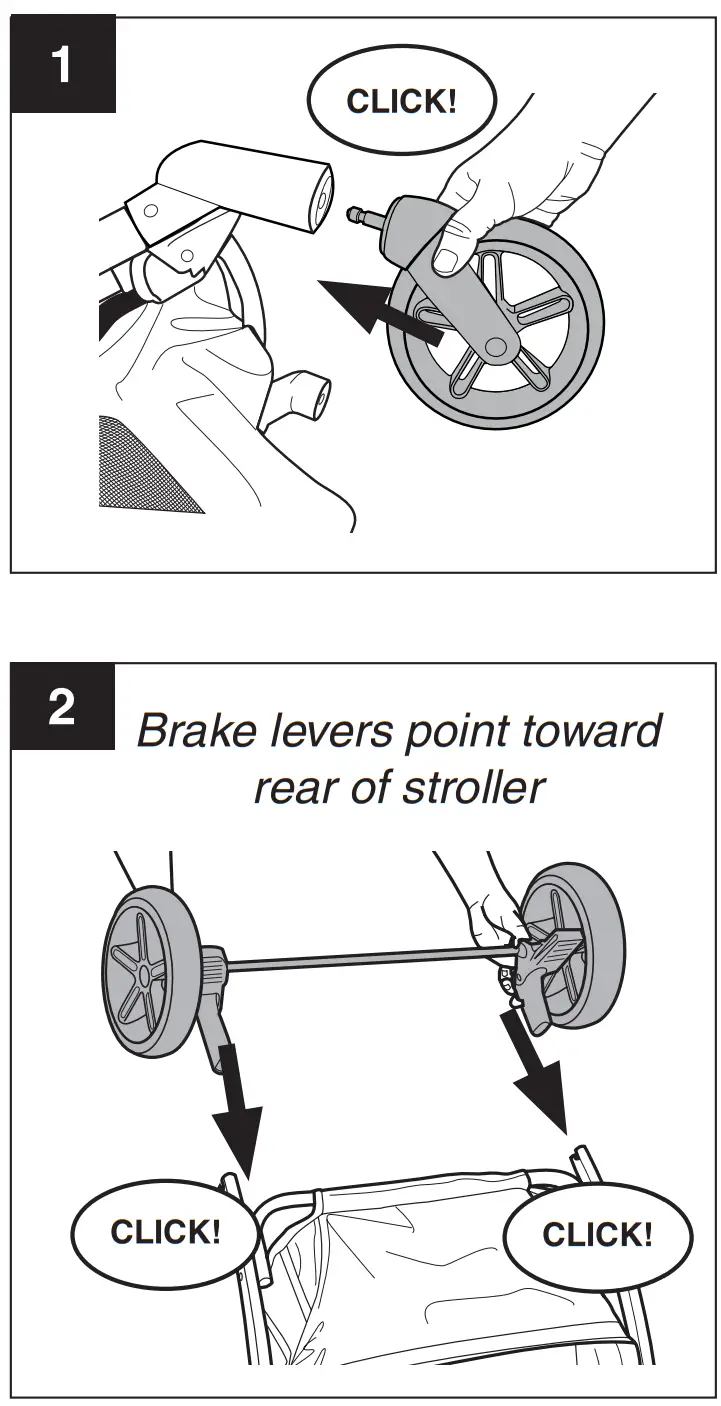 1

CLICK!

2

Brake levers point toward rear of stroller

CLICK!

CLICK!