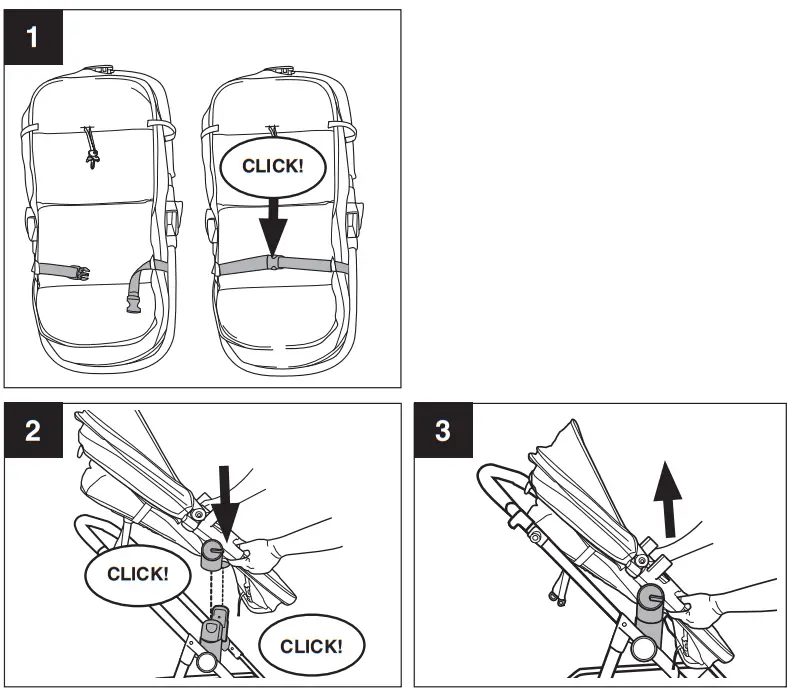 1

CLICK!

2

CLICK!

CLICK!

3