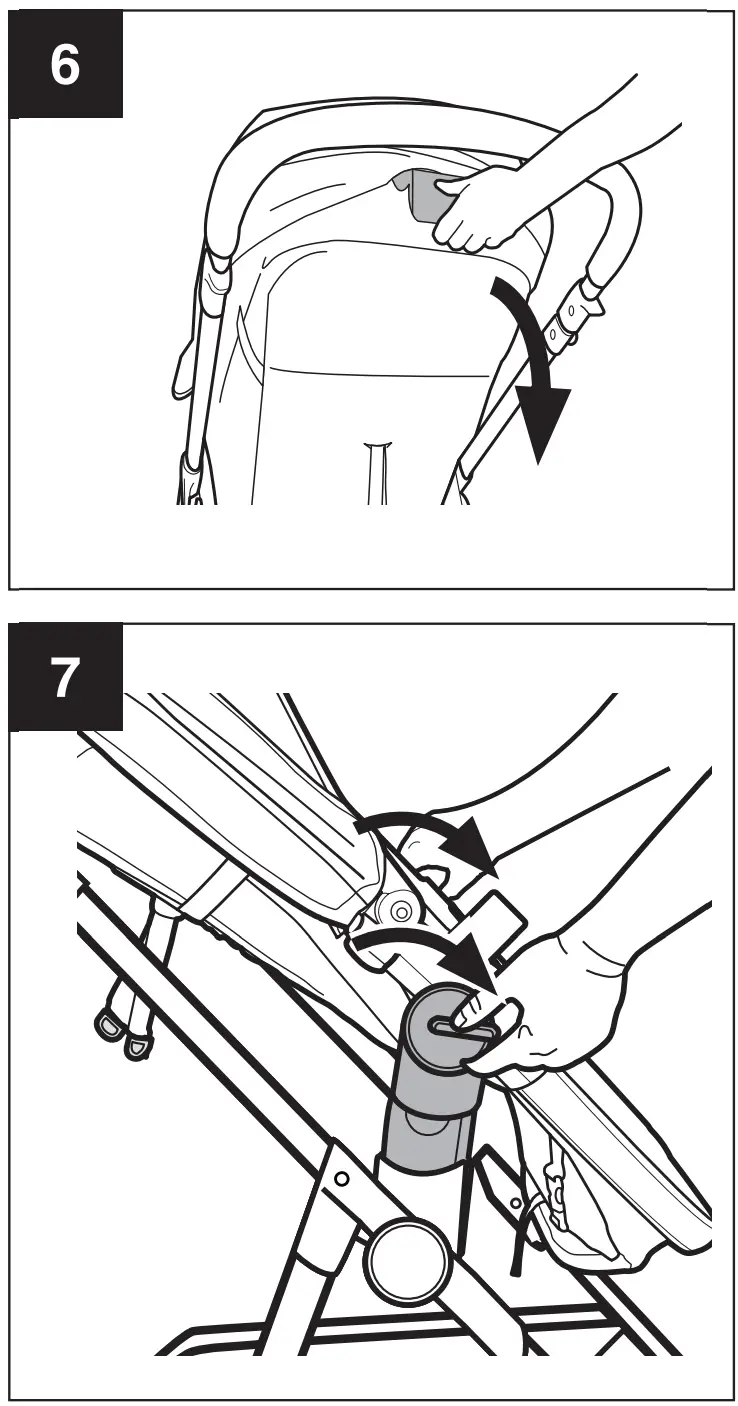 6

7