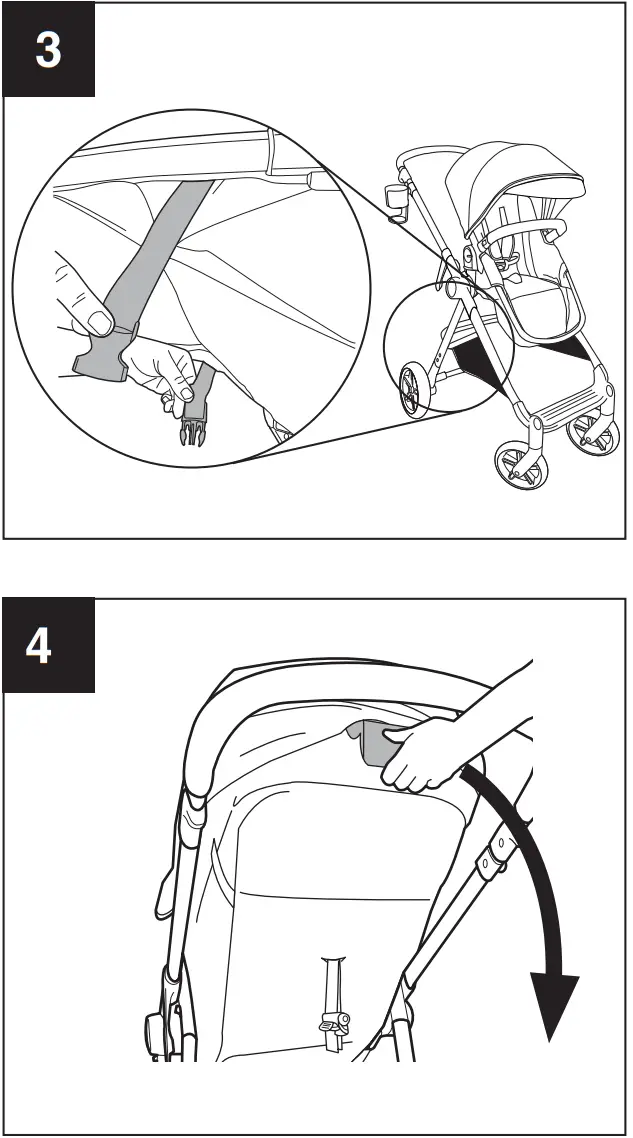 3

4