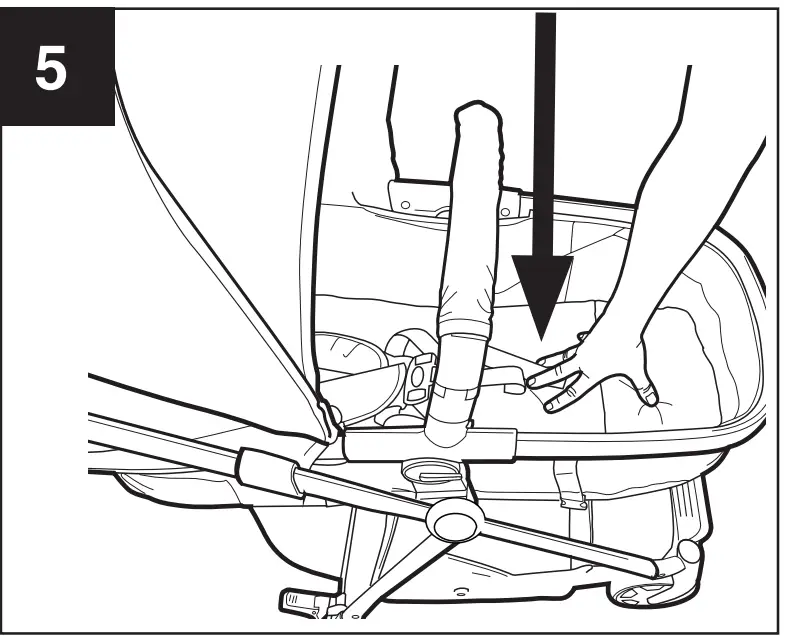 5