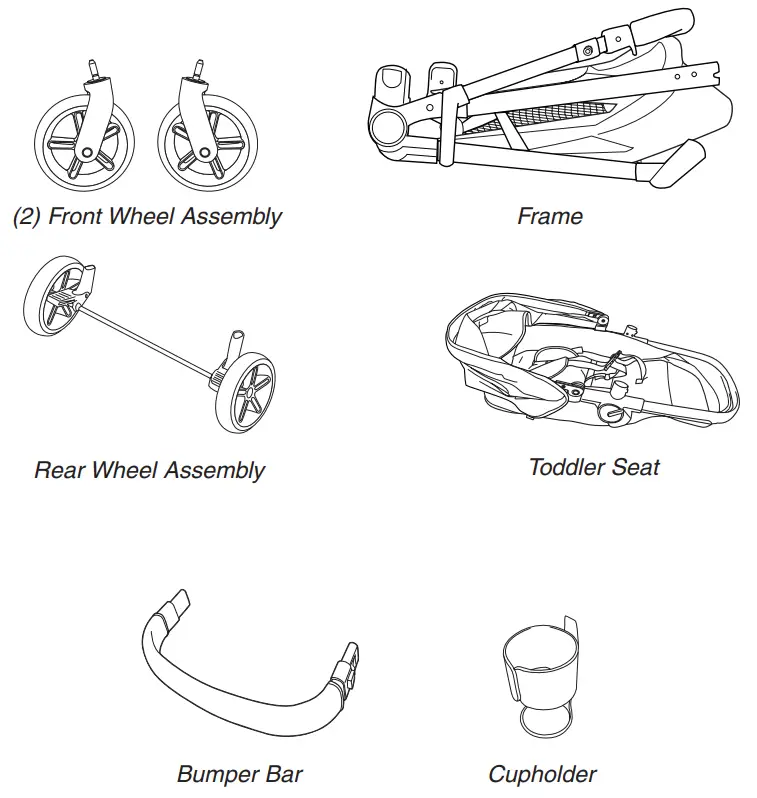 (2) Front Wheel Assembly

Frame

Rear Wheel Assembly

Toddler Seat

Bumper Bar

Cupholder