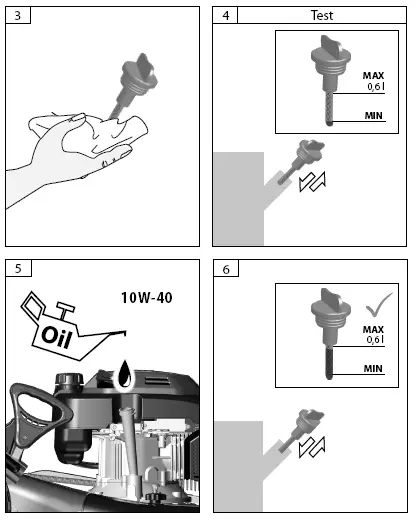 3

4 Test

MAX
0,6 l

MIN

5

10W-40

Oil

6

MAX
0,6 l

MIN