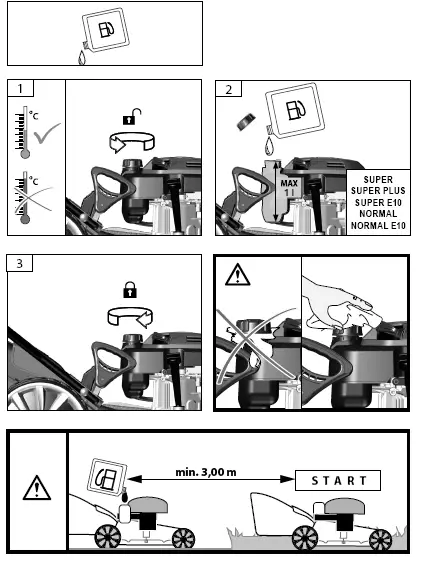 1

°C

°C

2

MAX
1 l

SUPER
SUPER PLUS
SUPER E10
NORMAL
NORMAL E10

3

min. 3,00 m

START