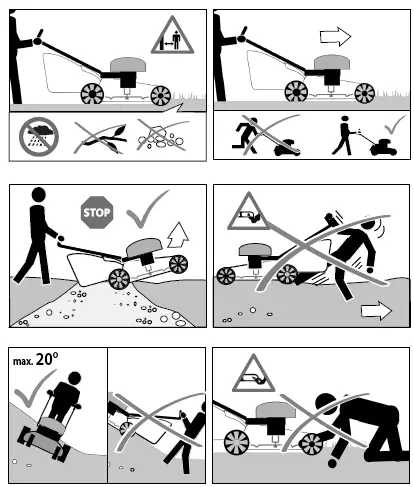 STOP

max. 20°