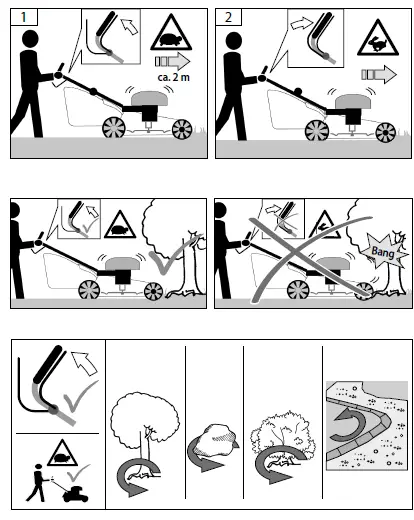 1

ca. 2 m

2

Bang