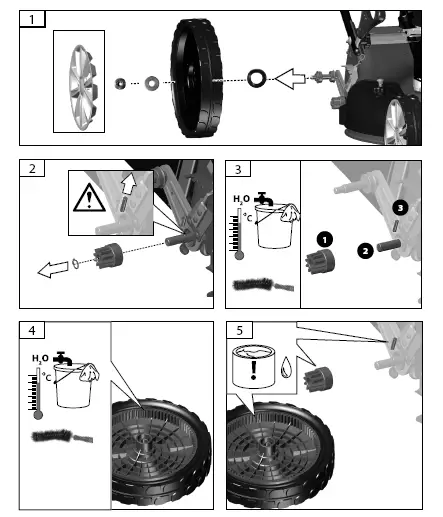 1

2

3

$H_2O$

°C

1

2

3

4

$H_2O$

°C

5