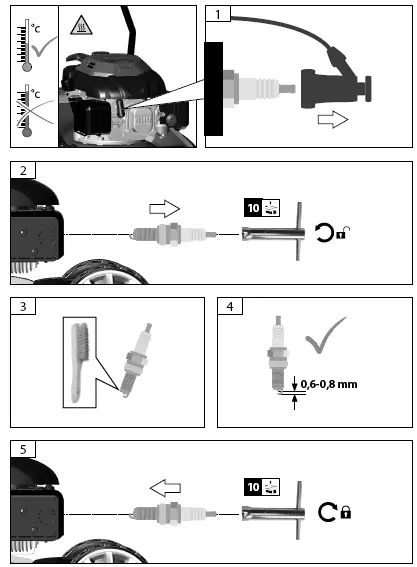 °C

°C

1

2

10

3

4

0,6-0,8 mm

5

10