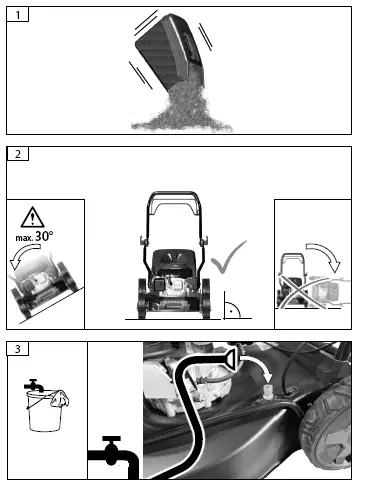 1

2

max. 30°

3