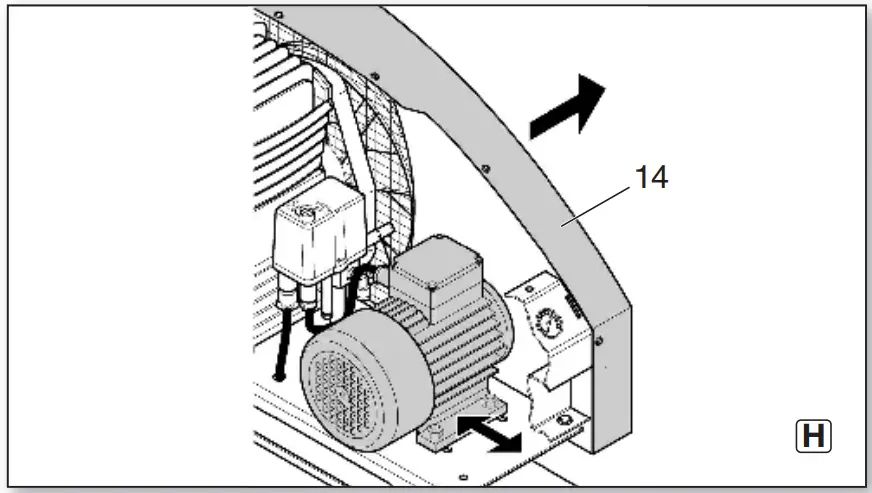 14

H