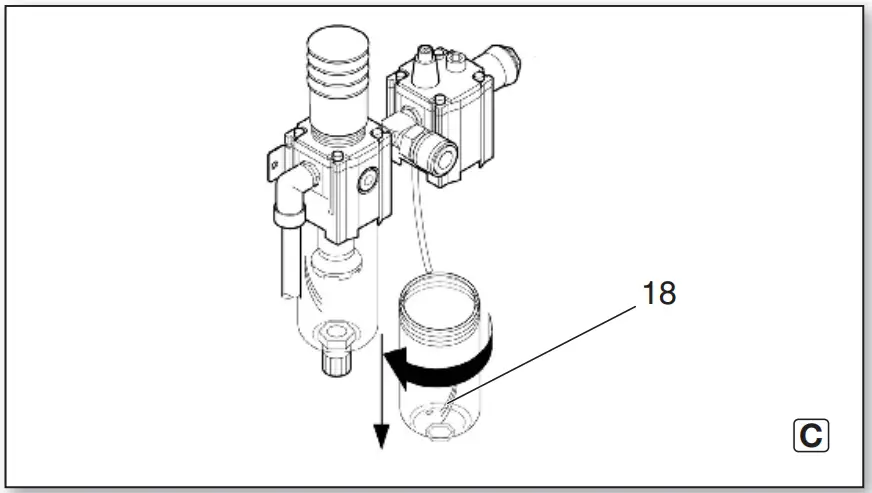 18

C