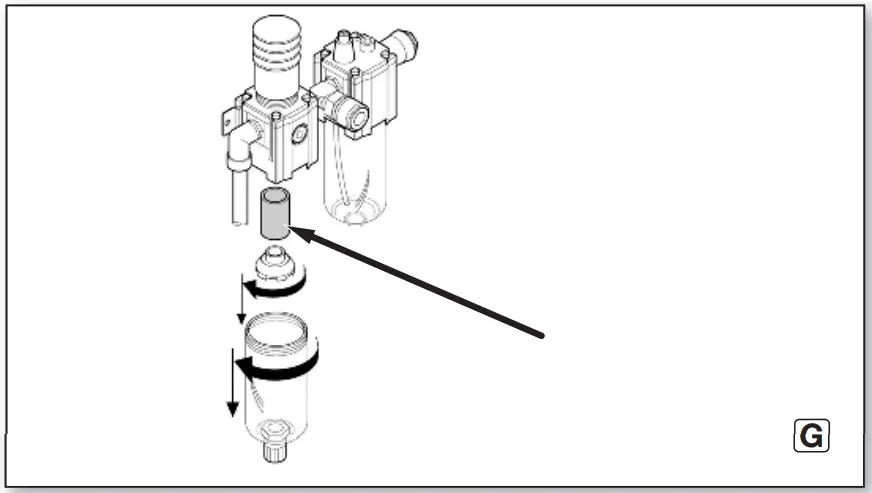 G