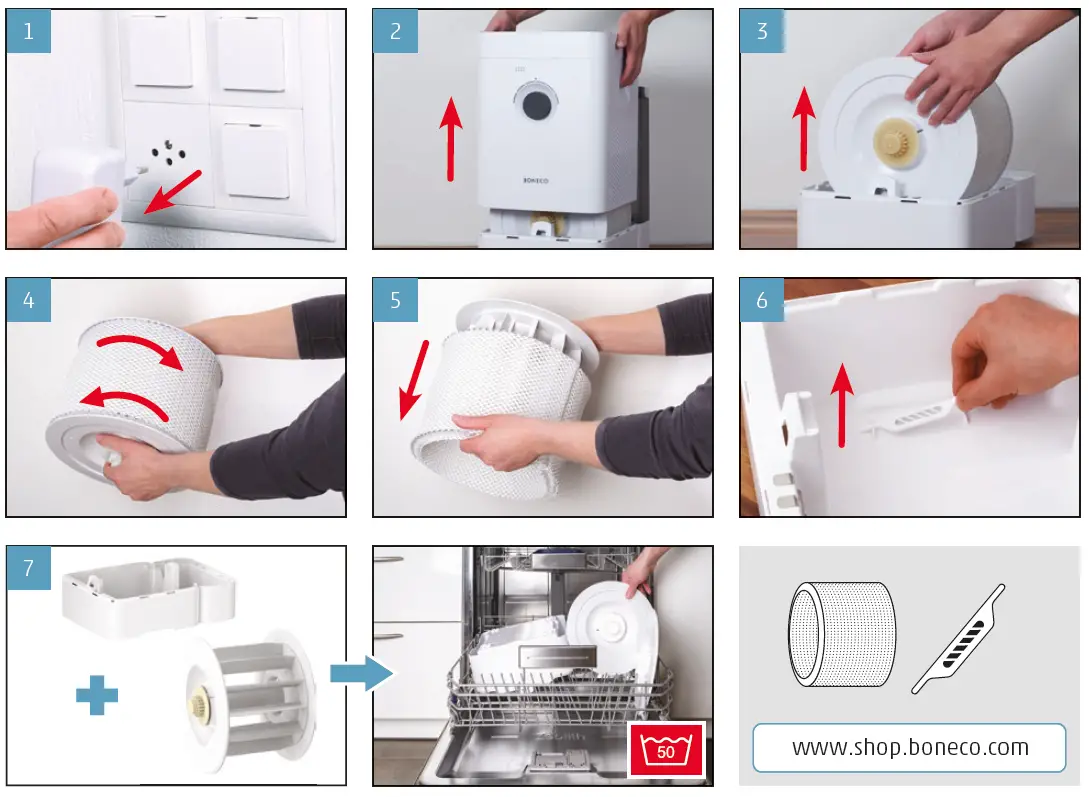 1

2

BONECO

3

4

5

6

7

50

www.shop.boneco.com