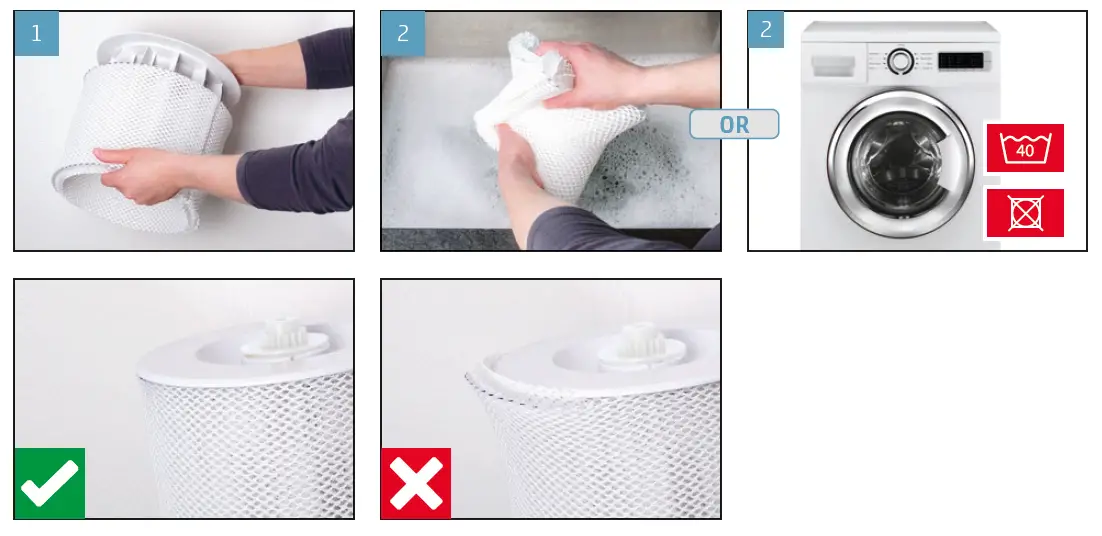 1

2

OR

2

40