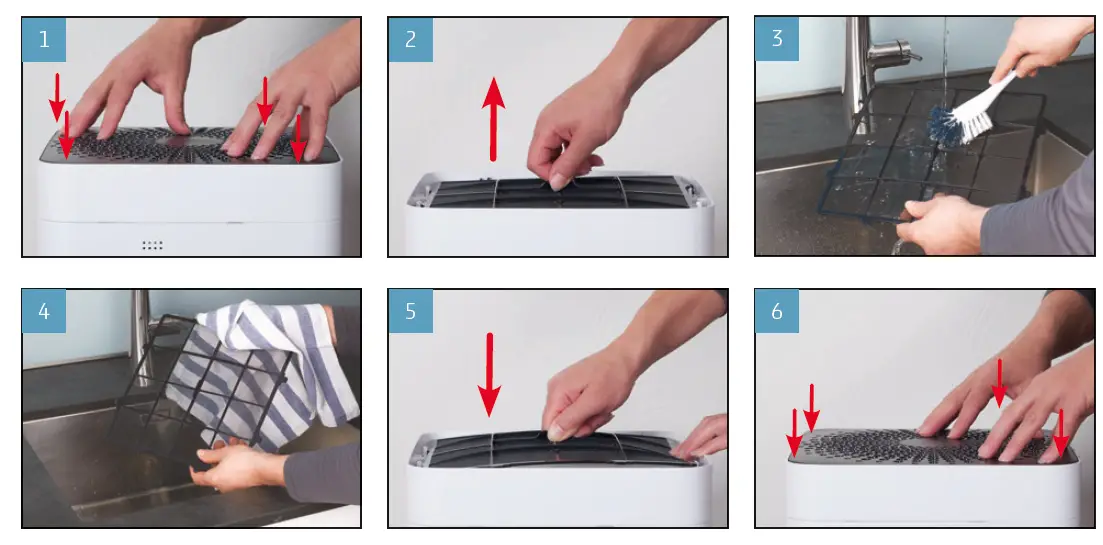 1

2

3

4

5

6