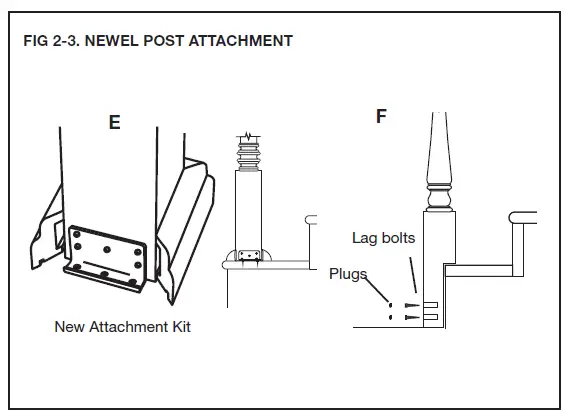 FIG 2-3. NEWEL POST ATTACHMENT

E

New Attachment Kit

F

Lag bolts

Plugs