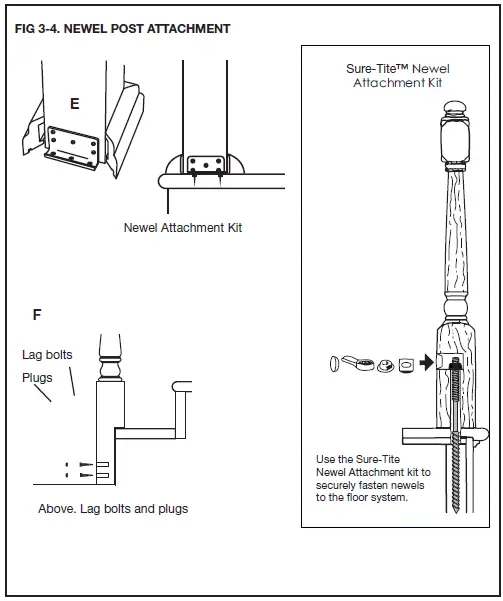 FIG 3-4. NEWEL POST ATTACHMENT

E

Newel Attachment Kit

F

Lag bolts

Plugs

Above. Lag bolts and plugs

Sure-Tite™ Newel Attachment Kit

Use the Sure-Tite Newel Attachment kit to securely fasten newels to the floor system.