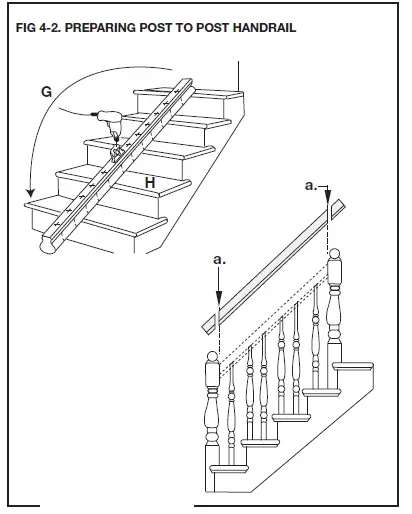 FIG 4-2. PREPARING POST TO POST HANDRAIL

G

H

a.

a.